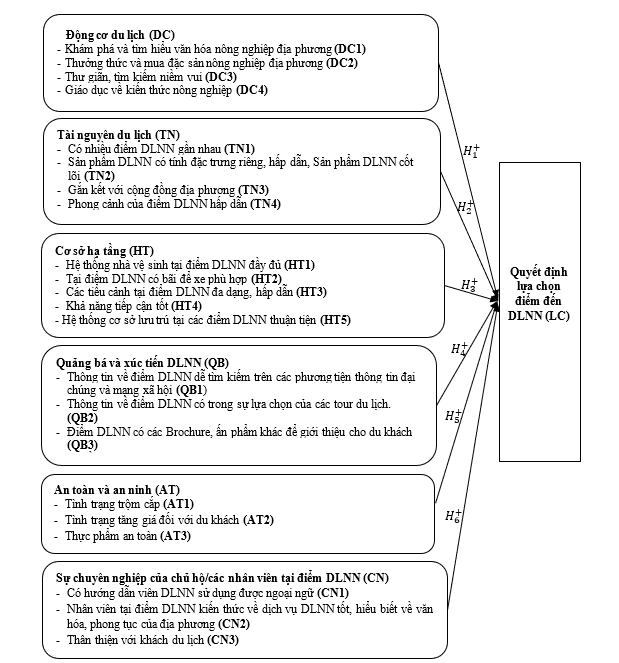 Động cơ du lịch (DC)
- Khám phá và tìm hiểu văn hóa nông nghiệp địa phương (DC1)
- Thưởng thức và mua đặc sản nông nghiệp địa phương (DC2)
- Thư giãn, tìm kiếm niềm vui (DC3)
- Giáo dục về kiến thức nông nghiệp (DC4)

Tài nguyên du lịch (TN)
- Có nhiều điểm DLNN gần nhau (TN1)
- Sản phẩm DLNN có tính đặc trưng riêng, hấp dẫn, Sản phẩm DLNN cốt lõi (TN2)
- Gắn kết với cộng đồng địa phương (TN3)
- Phong cảnh của điểm DLNN hấp dẫn (TN4)

Cơ sở hạ tầng (HT)
- Hệ thống nhà vệ sinh tại điểm DLNN đầy đủ (HT1)
- Tại điểm DLNN có bãi để xe phù hợp (HT2)
- Các tiểu cảnh tại điểm DLNN đa dạng, hấp dẫn (HT3)
- Khả năng tiếp cận tốt (HT4)
- Hệ thống cơ sở lưu trú tại các điểm DLNN thuận tiện (HT5)

Quảng bá và xúc tiến DLNN (QB)
- Thông tin về điểm DLNN dễ tìm kiếm trên các phương tiện thông tin đại chúng và mạng xã hội (QB1)
- Thông tin về điểm DLNN có trong sự lựa chọn của các tour du lịch. (QB2)
- Điểm DLNN có các Brochure, ấn phẩm khác để giới thiệu cho du khách (QB3)

An toàn và an ninh (AT)
- Tình trạng trộm cắp (AT1)
- Tình trạng tăng giá đối với du khách (AT2)
- Thực phẩm an toàn (AT3)

Sự chuyên nghiệp của chủ hộ/các nhân viên tại điểm DLNN (CN)
- Có hướng dẫn viên DLNN sử dụng được ngoại ngữ (CN1)
- Nhân viên tại điểm DLNN kiến thức về dịch vụ DLNN tốt, hiểu biết về văn hóa, phong tục của địa phương (CN2)
- Thân thiện với khách du lịch (CN3)

$H_1^+$
$H_2^+$
$H_3^+$
$H_4^+$
$H_5^+$
$H_6^+$

Quyết định lựa chọn điểm đến DLNN (LC)